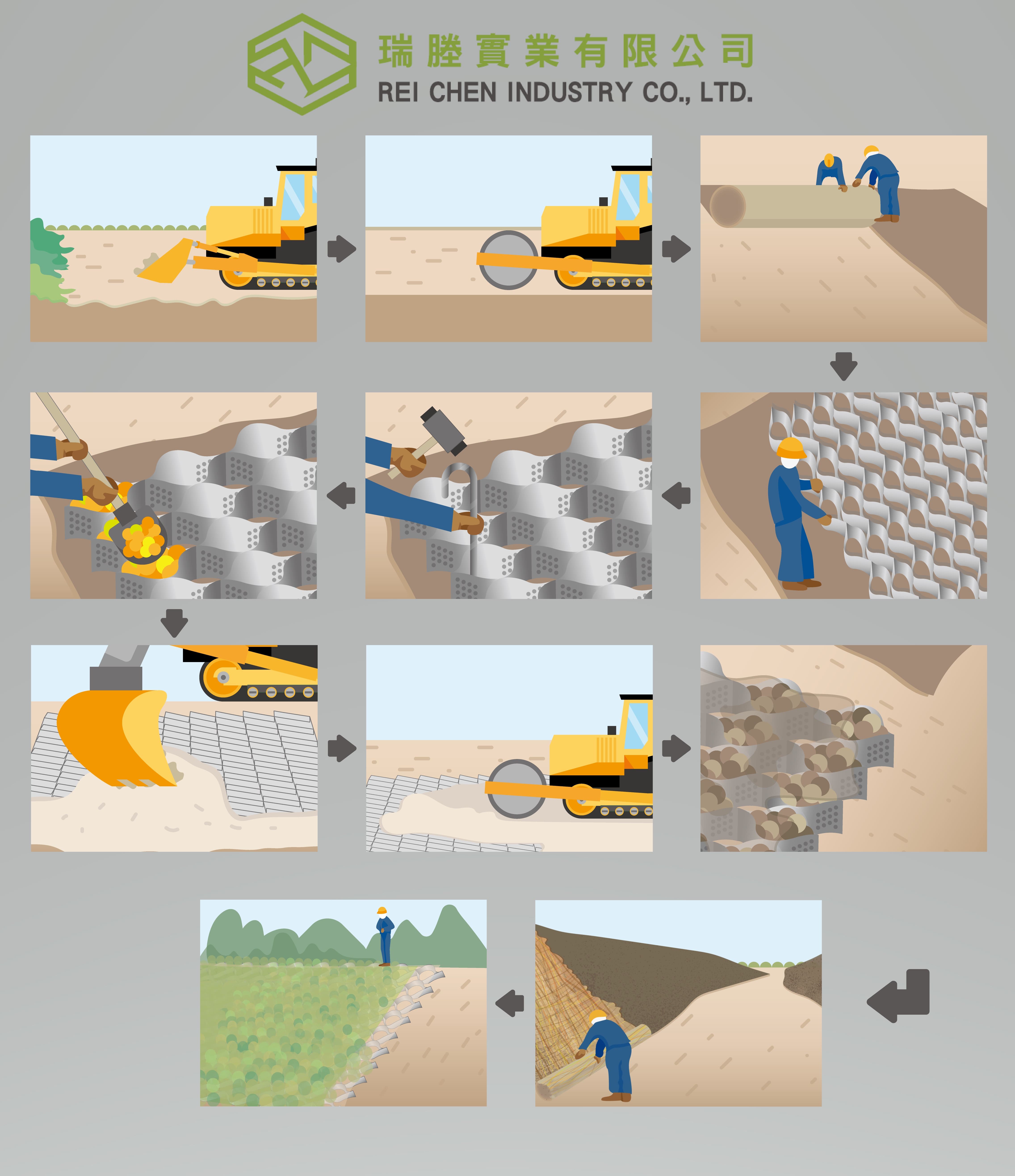 瑞塍實業有限公司
REI CHEN INDUSTRY CO., LTD.